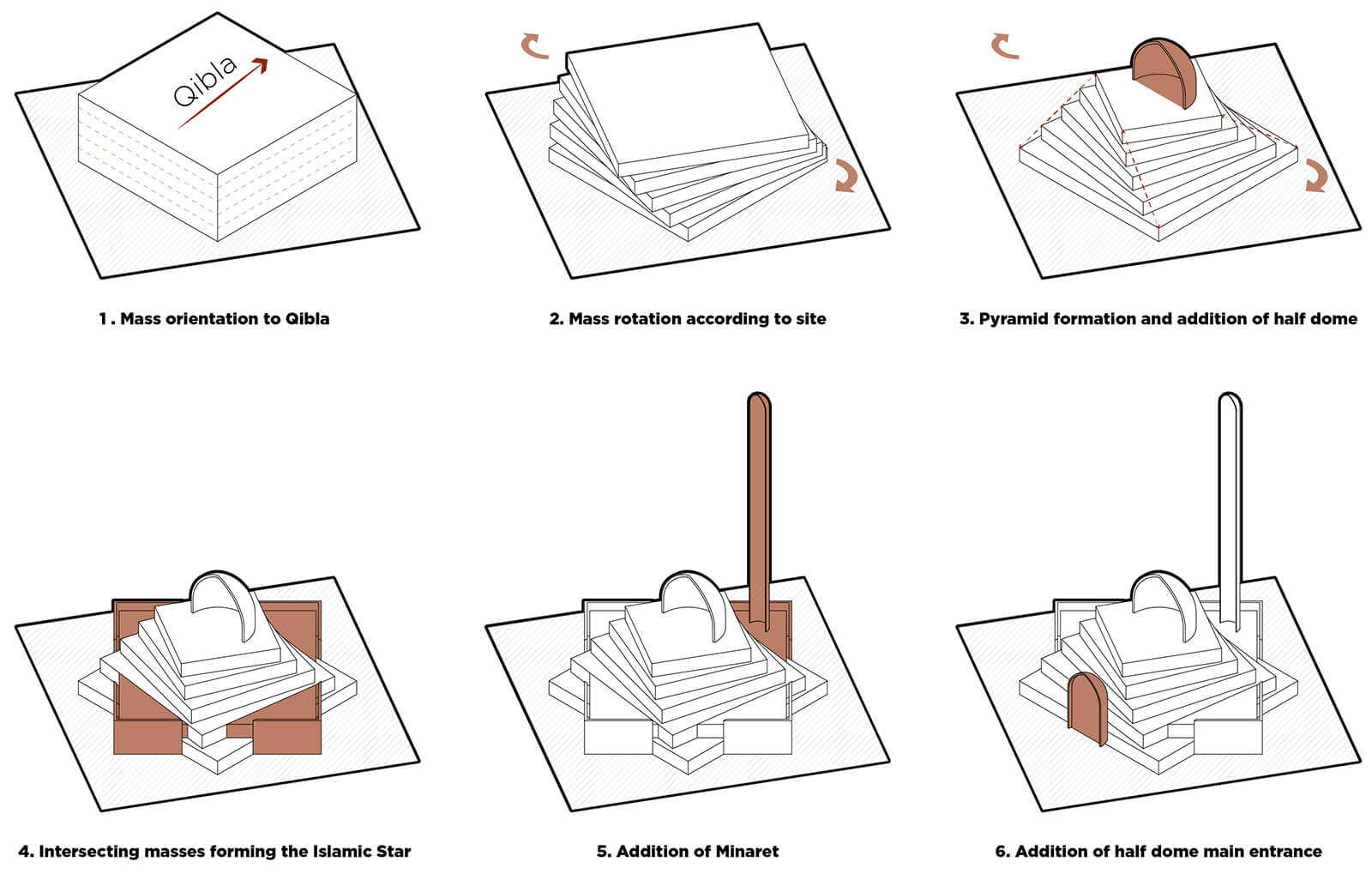 Qibla

1 . Mass orientation to Qibla

2. Mass rotation according to site

3. Pyramid formation and addition of half dome

4. Intersecting masses forming the Islamic Star

5. Addition of Minaret

6. Addition of half dome main entrance