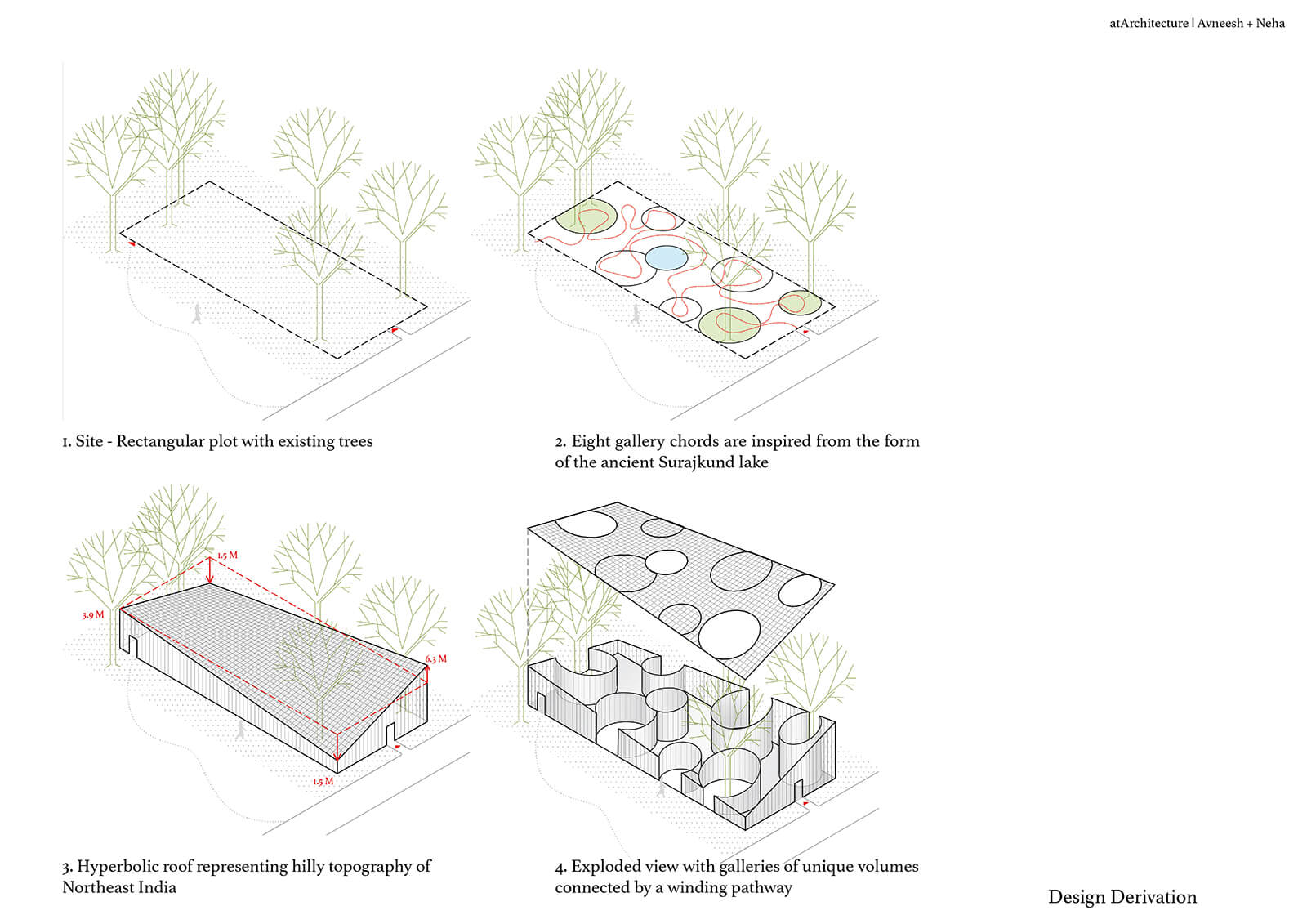 atArchitecture | Avneesh + Neha

1. Site - Rectangular plot with existing trees

2. Eight gallery chords are inspired from the form of the ancient Surajkund lake

1.5 M

3.9 M

6.3 M

1.5 M

3. Hyperbolic roof representing hilly topography of Northeast India

4. Exploded view with galleries of unique volumes connected by a winding pathway

Design Derivation