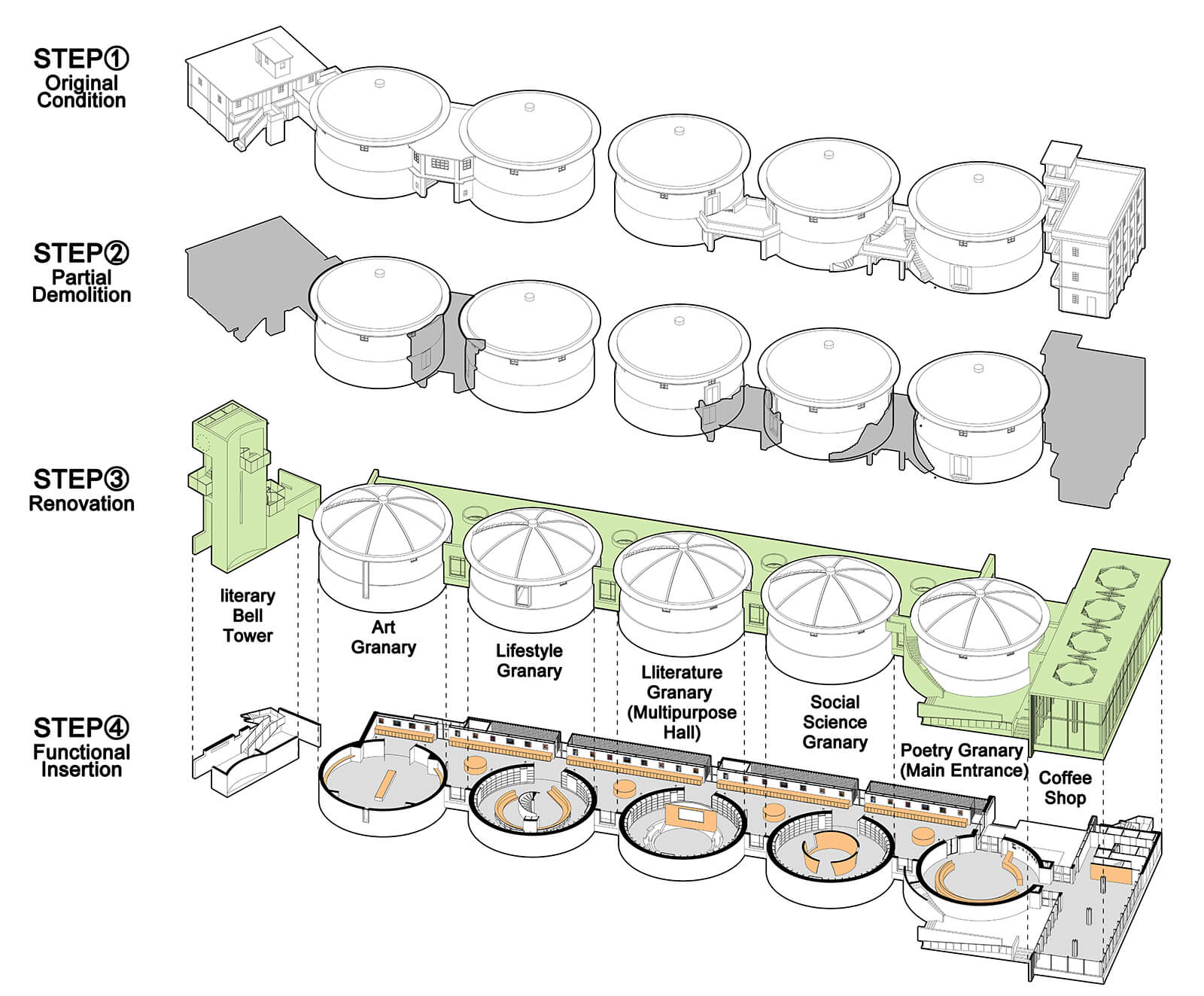 STEP① Original Condition

STEP② Partial Demolition

STEP③ Renovation

literary Bell Tower

Art Granary

Lifestyle Granary

Lliterature Granary (Multipurpose Hall)

Social Science Granary

Poetry Granary (Main Entrance)

Coffee Shop

STEP④ Functional Insertion