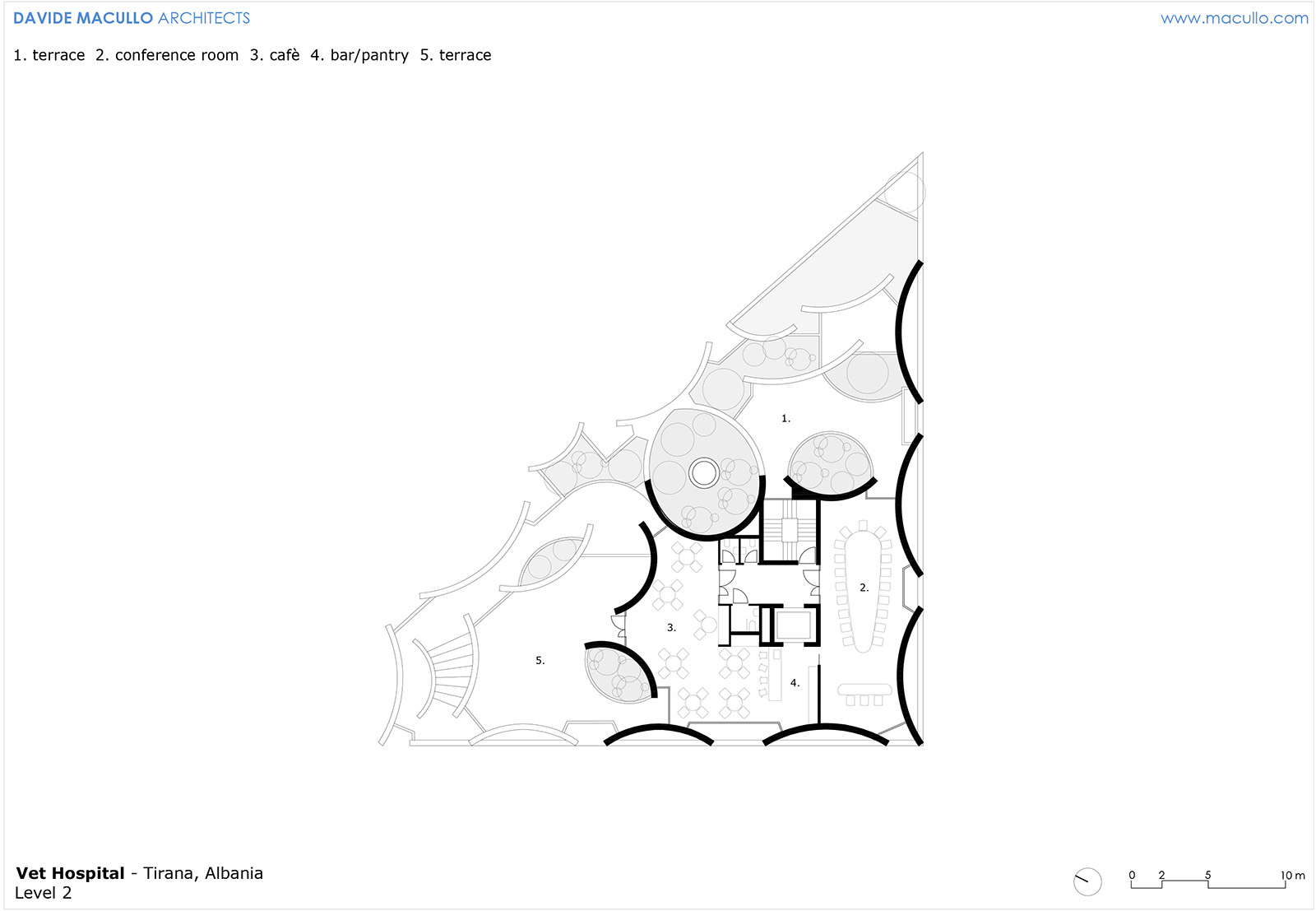 DAVIDE MACULLO ARCHITECTS

www.macullo.com

1. terrace 2. conference room 3. cafè 4. bar/pantry 5. terrace

1.

2.

3.

4.

5.

Vet Hospital - Tirana, Albania
Level 2

0 2 5 10 m