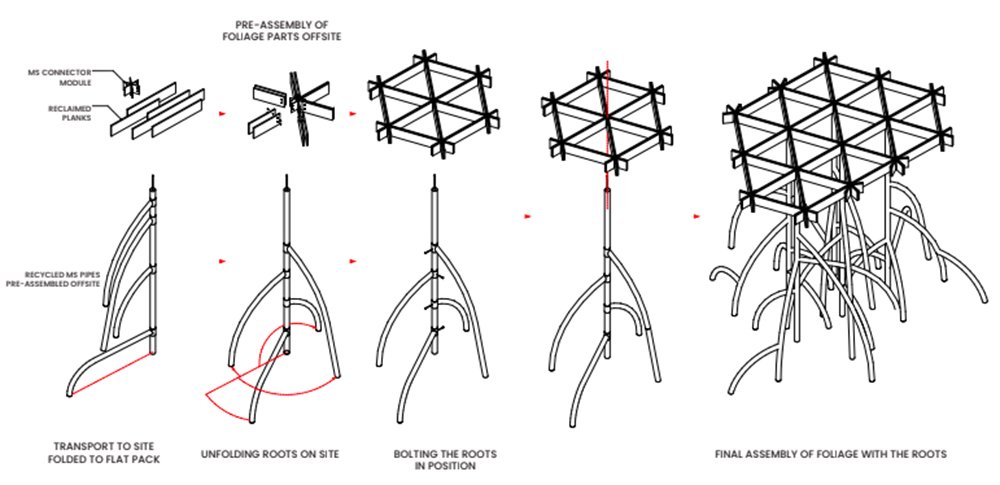 PRE-ASSEMBLY OF FOLIAGE PARTS OFFSITE

MS CONNECTOR MODULE

RECLAIMED PLANKS

RECYCLED MS PIPES PRE-ASSEMBLED OFFSITE

TRANSPORT TO SITE FOLDED TO FLAT PACK

UNFOLDING ROOTS ON SITE

BOLTING THE ROOTS IN POSITION

FINAL ASSEMBLY OF FOLIAGE WITH THE ROOTS