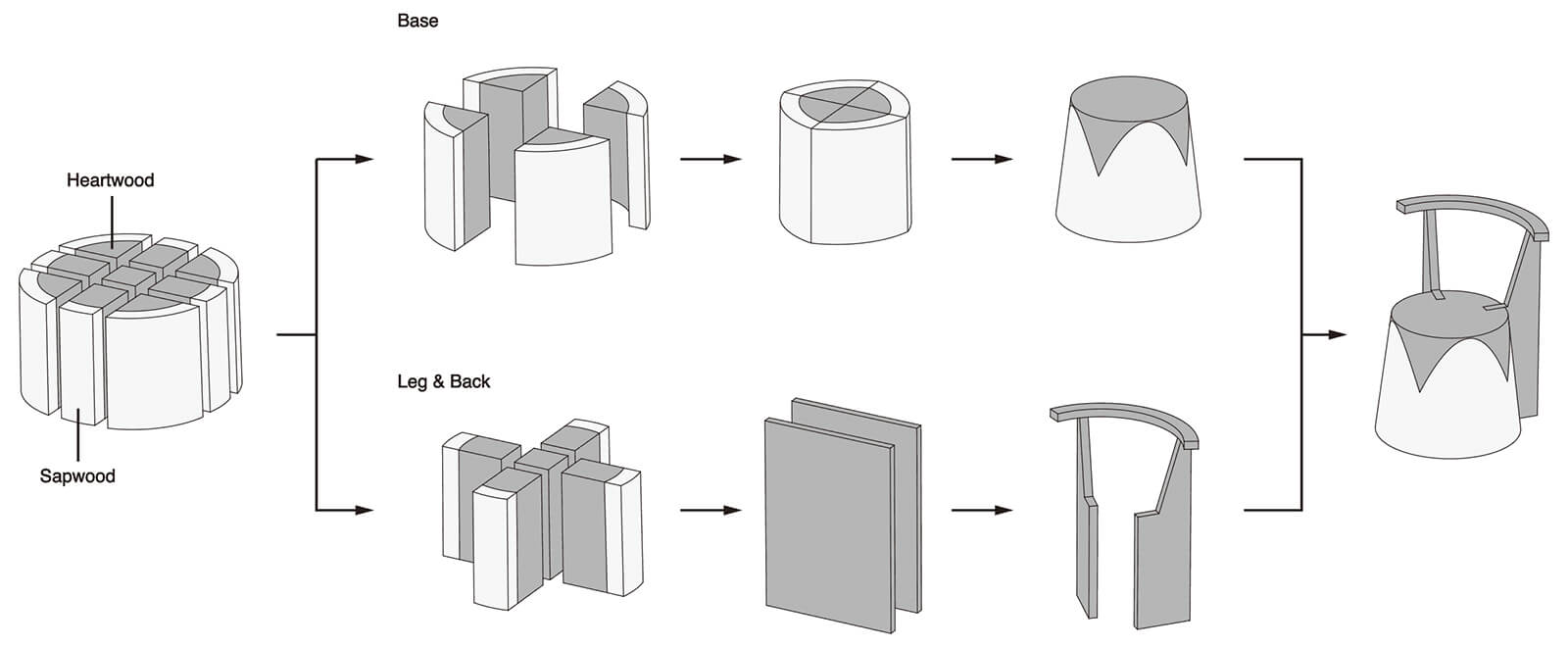 Base

Heartwood

Sapwood

Leg & Back